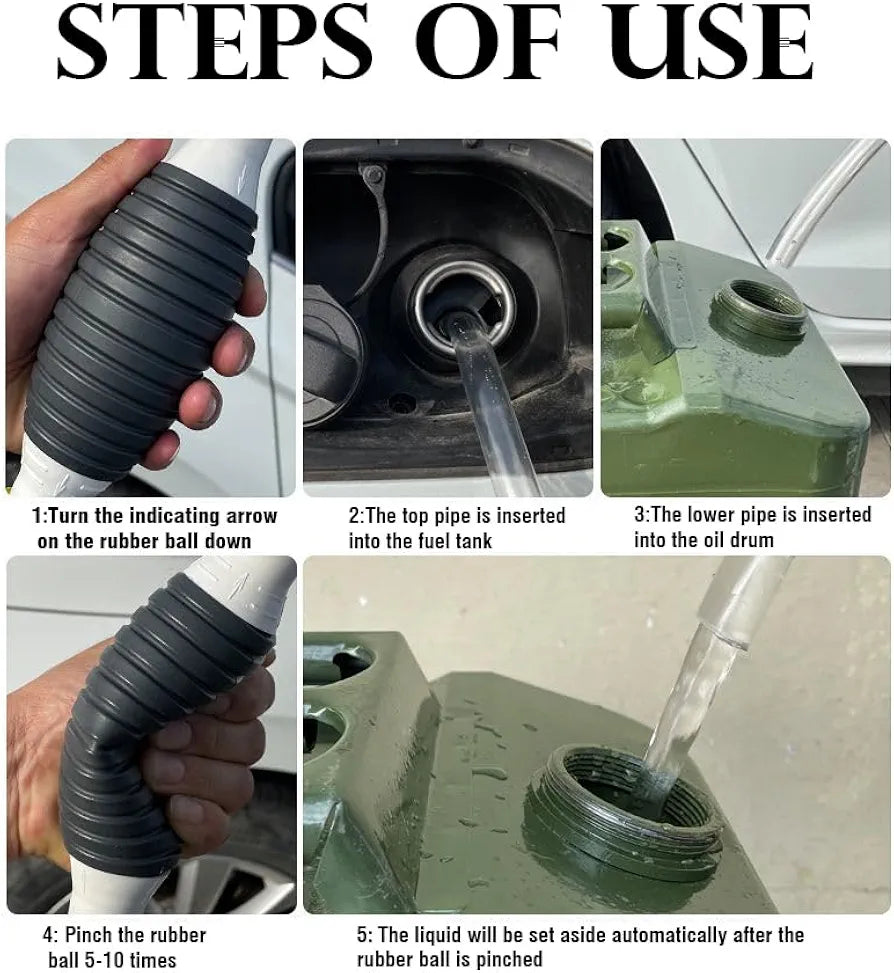 STEPS OF USE

1:Turn the indicating arrow on the rubber ball down

2:The top pipe is inserted into the fuel tank

3:The lower pipe is inserted into the oil drum

4: Pinch the rubber ball 5-10 times

5: The liquid will be set aside automatically after the rubber ball is pinched