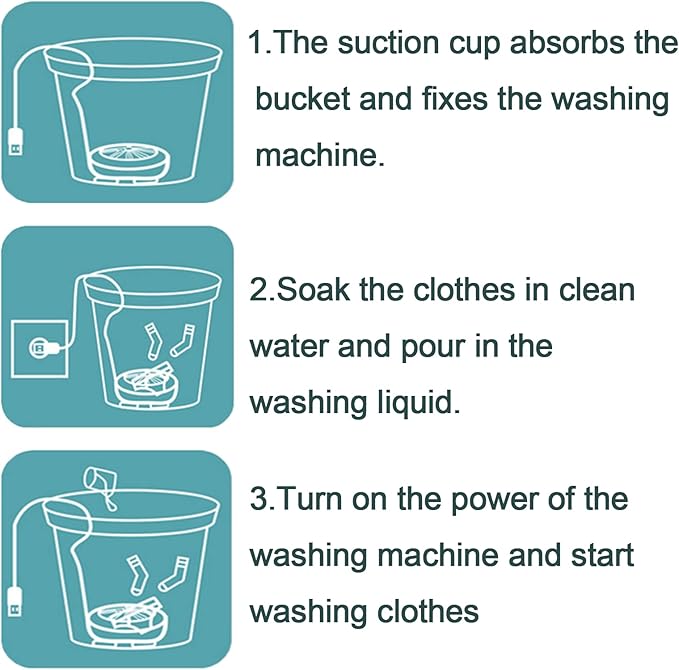 1.The suction cup absorbs the bucket and fixes the washing machine.

2.Soak the clothes in clean water and pour in the washing liquid.

3.Turn on the power of the washing machine and start washing clothes